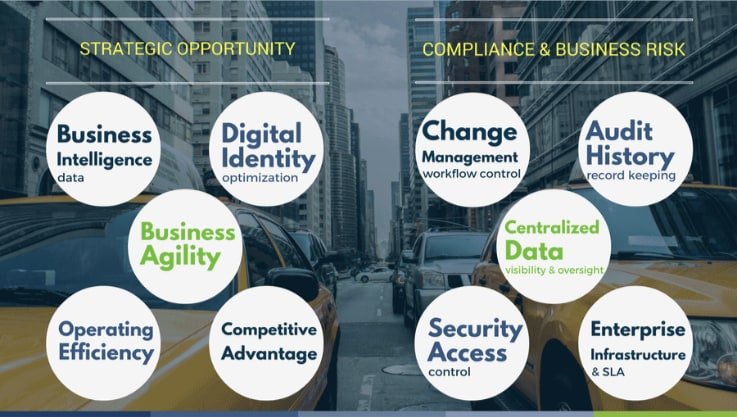 STRATEGIC OPPORTUNITY

Business Intelligence data

Digital Identity optimization

Business Agility

Operating Efficiency

Competitive Advantage

COMPLIANCE & BUSINESS RISK

Change Management workflow control

Audit History record keeping

Centralized Data visibility & oversight

Security Access control

Enterprise Infrastructure & SLA