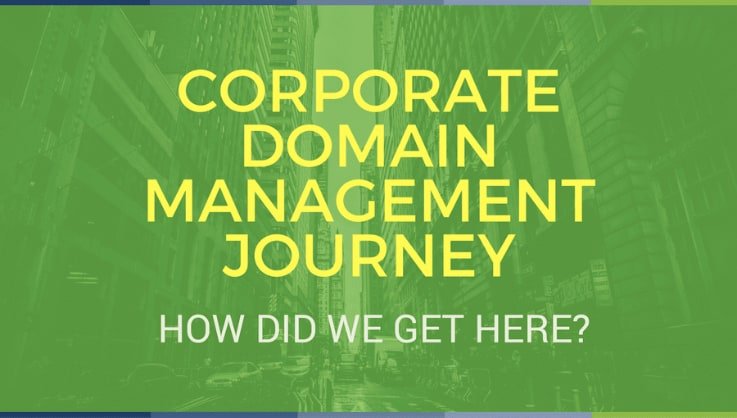 CORPORATE DOMAIN MANAGEMENT JOURNEY

HOW DID WE GET HERE?